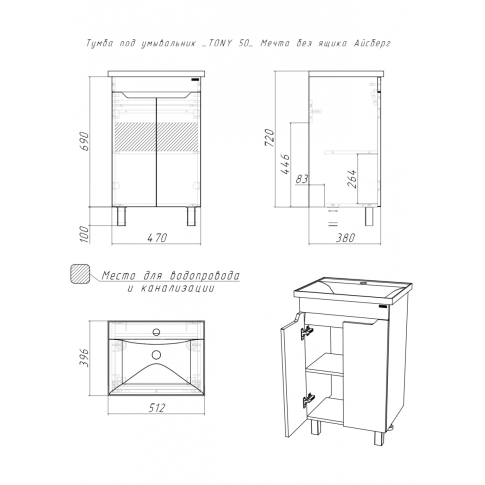 Тумба под умывальник „TONY 50„ Мечта без ящика Айсберг

690

100

470

720

446

83

264

380

Место для водопровода и канализации

396

512