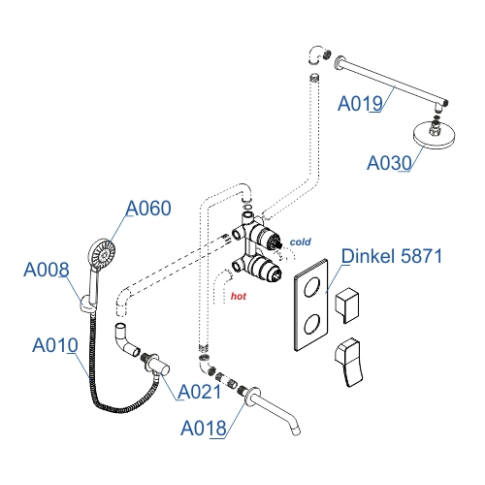 A019

A030

A060

cold

Dinkel 5871

A008

hot

A010

A021

A018