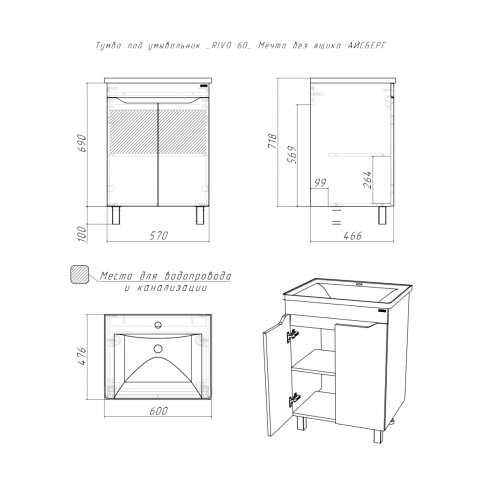 Тумба под умывальник _RIVO 60_ Мечта без ящика АЙСБЕРГ

690

100

570

718

569

99

264

466

Место для водопровода и канализации

476

600