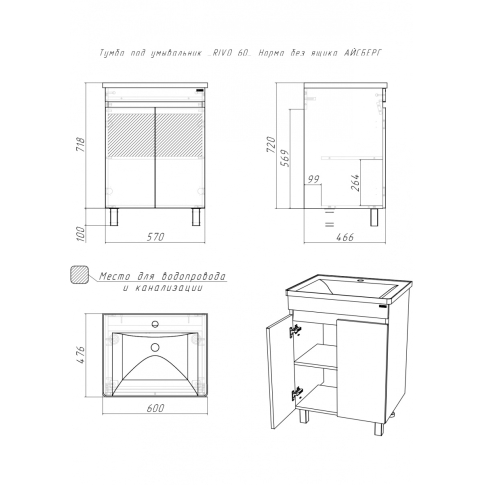 Тумба под умывальник _RIVO 60_ Норма без ящика АЙСБЕРГ

718

100

570

720

569

99

264

466

Место для водопровода и канализации

476

600