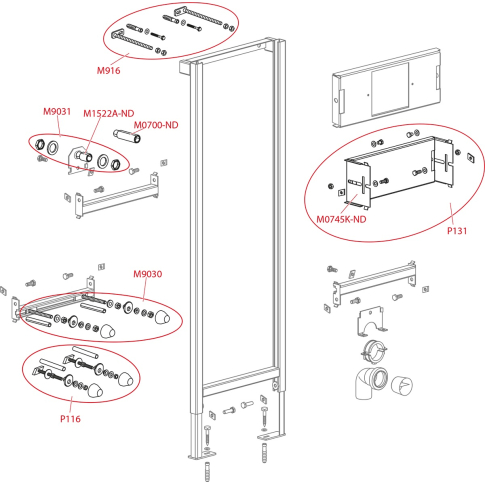 M916

M9031

M1522A-ND

M0700-ND

M0745K-ND

P131

M9030

P116