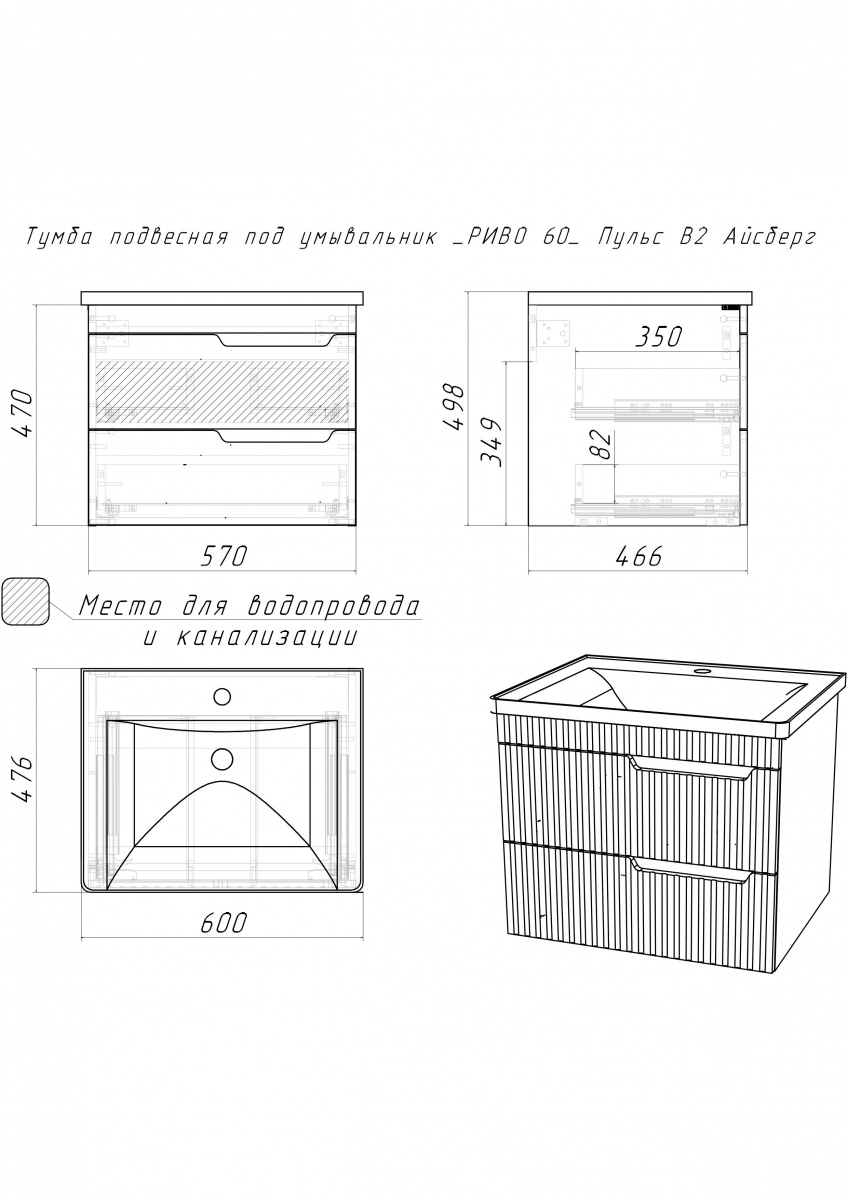 Тумба подвесная под умывальник _РИВО 60_ Пульс В2 Айсберг

470

570

498

349

350

82

466

Место для водопровода и канализации

476

600